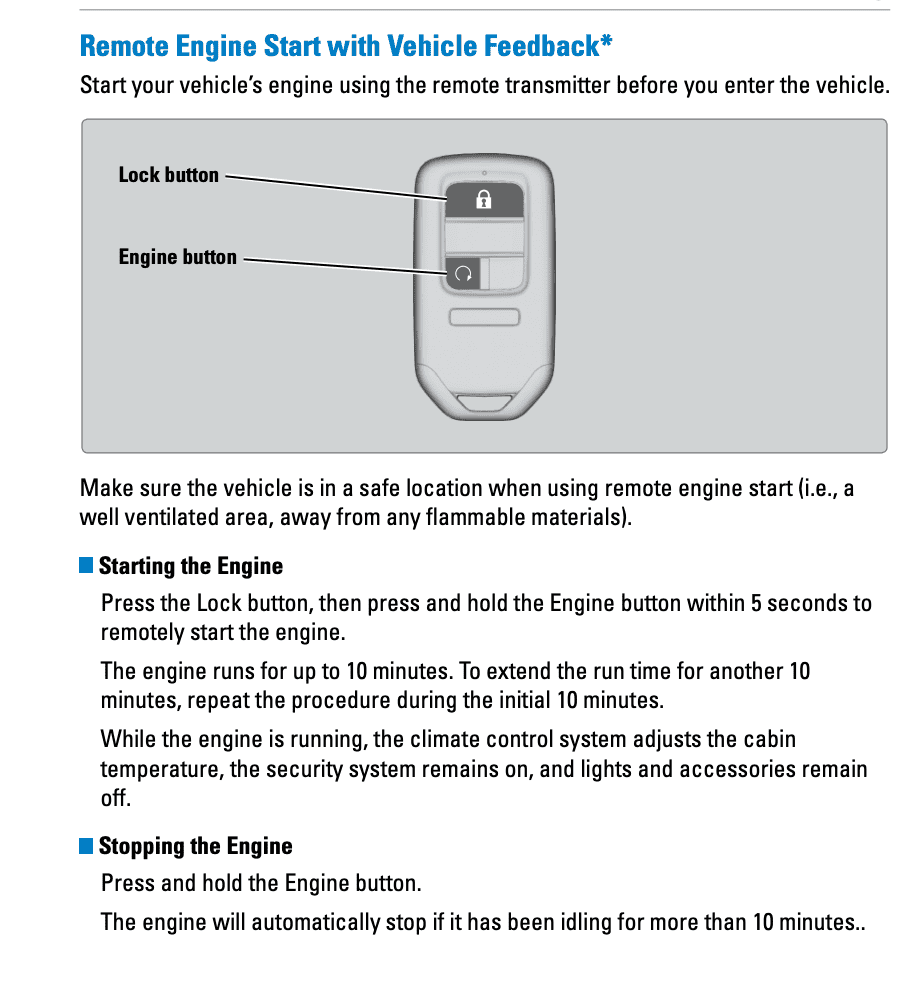 Remote Engine Start with Vehicle Feedback*

Start your vehicle's engine using the remote transmitter before you enter the vehicle.

Lock button

Engine button

Make sure the vehicle is in a safe location when using remote engine start (i.e., a well ventilated area, away from any flammable materials).

Starting the Engine

Press the Lock button, then press and hold the Engine button within 5 seconds to remotely start the engine.

The engine runs for up to 10 minutes. To extend the run time for another 10 minutes, repeat the procedure during the initial 10 minutes.

While the engine is running, the climate control system adjusts the cabin temperature, the security system remains on, and lights and accessories remain off.

Stopping the Engine

Press and hold the Engine button.

The engine will automatically stop if it has been idling for more than 10 minutes..