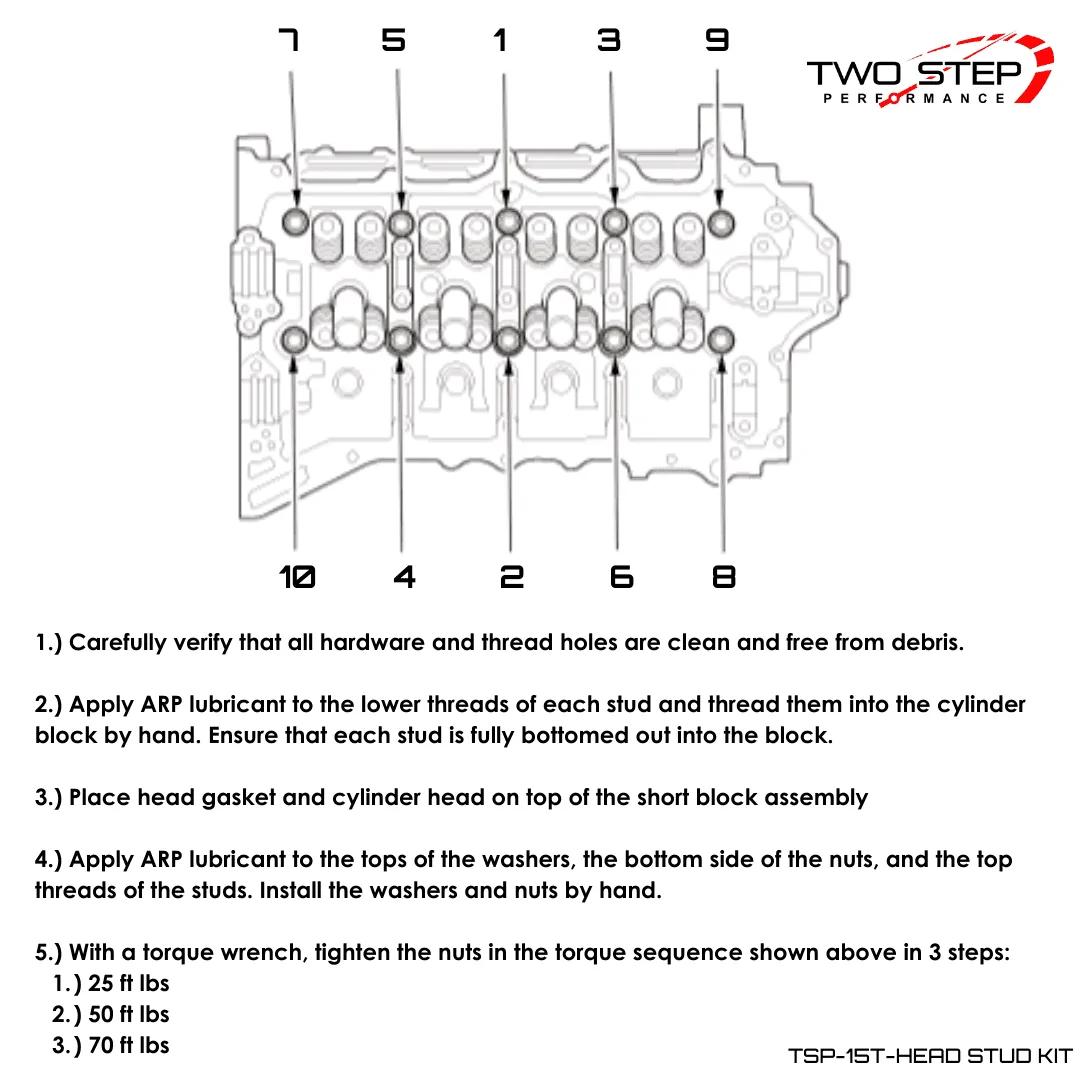 7 5 1 3 9

TWO STEP
PERFORMANCE

10 4 2 6 8

1.) Carefully verify that all hardware and thread holes are clean and free from debris.

2.) Apply ARP lubricant to the lower threads of each stud and thread them into the cylinder block by hand. Ensure that each stud is fully bottomed out into the block.

3.) Place head gasket and cylinder head on top of the short block assembly

4.) Apply ARP lubricant to the tops of the washers, the bottom side of the nuts, and the top threads of the studs. Install the washers and nuts by hand.

5.) With a torque wrench, tighten the nuts in the torque sequence shown above in 3 steps:
1.) 25 ft lbs
2.) 50 ft lbs
3.) 70 ft lbs

TSP-15T-HEAD STUD KIT